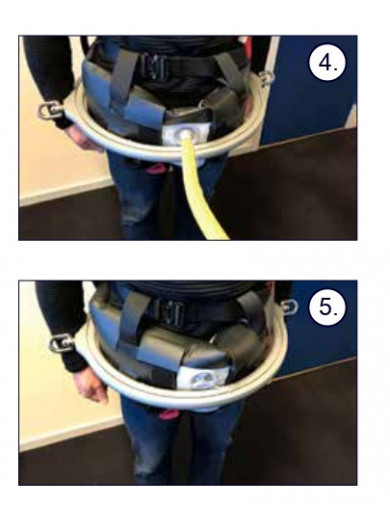 4.

5.